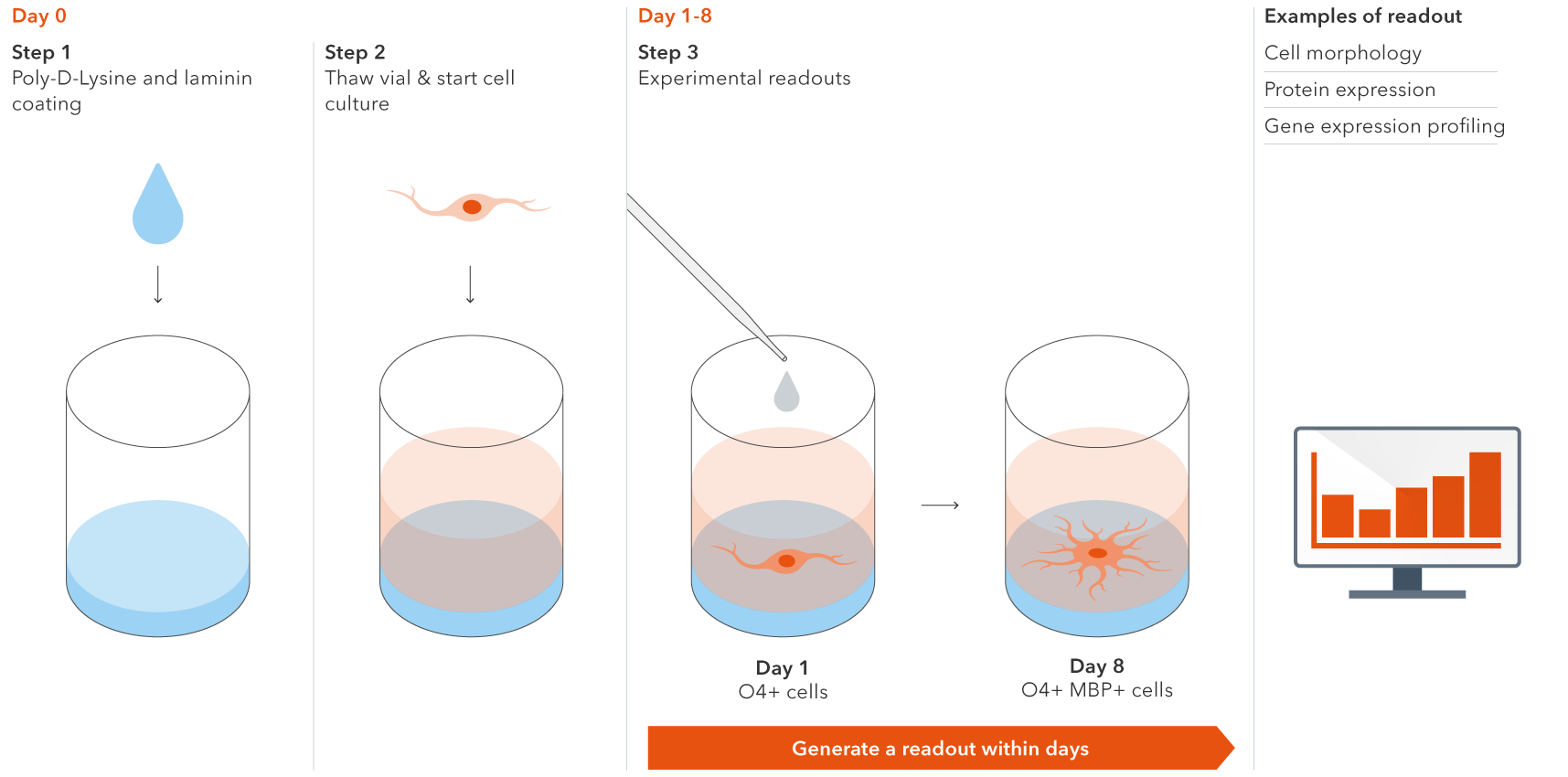 Day 0

Step 1
Poly-D-Lysine and laminin coating

Step 2
Thaw vial & start cell culture

Day 1-8

Step 3
Experimental readouts

Day 1
O4+ cells

Day 8
O4+ MBP+ cells

Generate a readout within days

Examples of readout

Cell morphology

Protein expression

Gene expression profiling